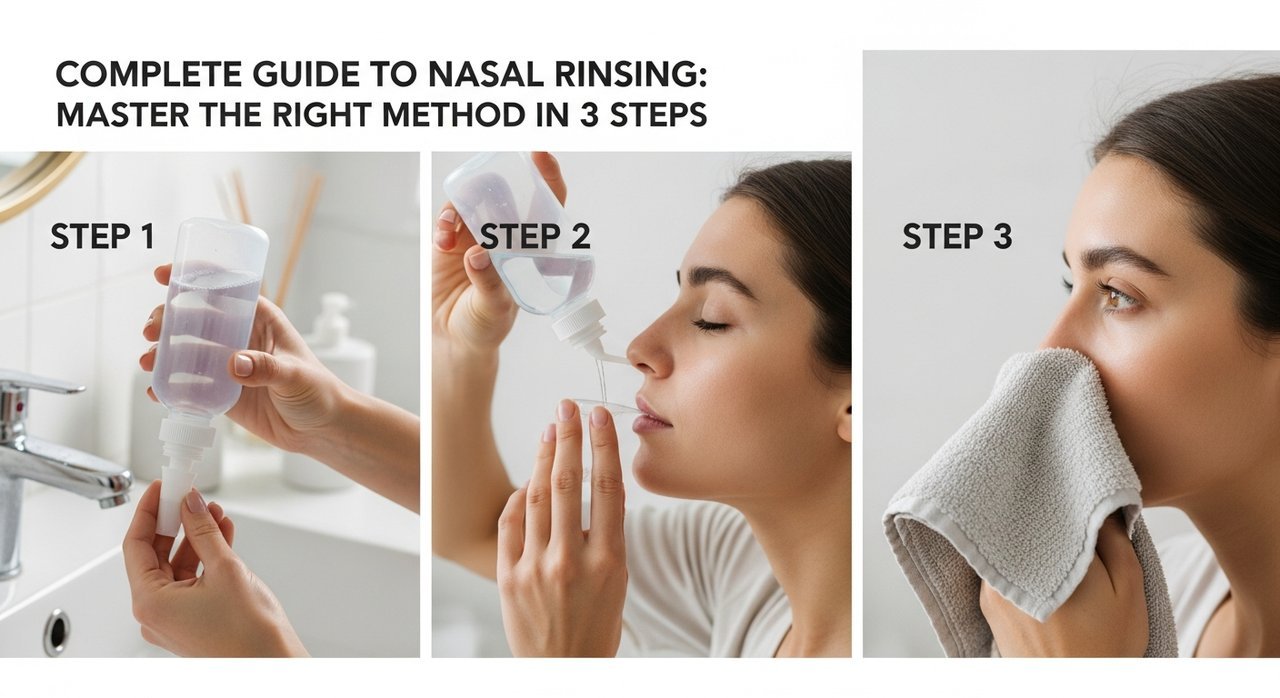 COMPLETE GUIDE TO NASAL RINSING:
MASTER THE RIGHT METHOD IN 3 STEPS

STEP 1

STEP 2

STEP 3